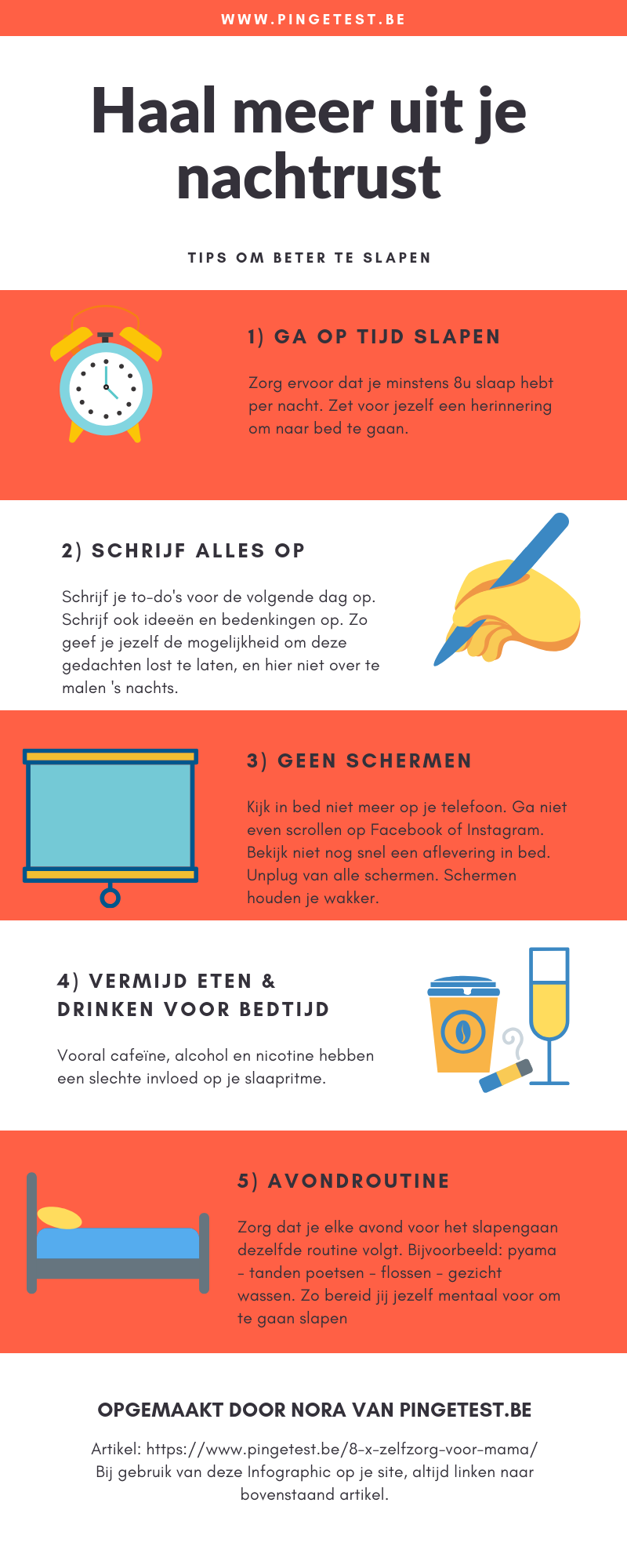 WWW.PINGETEST.BE

Haal meer uit je nachtrust

TIPS OM BETER TE SLAPEN

1) GA OP TIJD SLAPEN

Zorg ervoor dat je minstens 8u slaap hebt per nacht. Zet voor jezelf een herinnering om naar bed te gaan.

2) SCHRIJF ALLES OP

Schrijf je to-do's voor de volgende dag op. Schrijf ook ideeën en bedenkingen op. Zo geef je jezelf de mogelijkheid om deze gedachten lost te laten, en hier niet over te malen 's nachts.

3) GEEN SCHERMEN

Kijk in bed niet meer op je telefoon. Ga niet even scrollen op Facebook of Instagram. Bekijk niet nog snel een aflevering in bed. Unplug van alle schermen. Schermen houden je wakker.

4) VERMIJD ETEN & DRINKEN VOOR BEDTIJD

Vooral cafeïne, alcohol en nicotine hebben een slechte invloed op je slaapritme.

5) AVONDROUTINE

Zorg dat je elke avond voor het slapengaan dezelfde routine volgt. Bijvoorbeeld: pyama - tanden poetsen - flossen - gezicht wassen. Zo bereid jij jezelf mentaal voor om te gaan slapen

OPGEMAAKT DOOR NORA VAN PINGETEST.BE

Artikel: https://www.pingetest.be/8-x-zelfzorg-voor-mama/
Bij gebruik van deze Infographic op je site, altijd linken naar bovenstaand artikel.